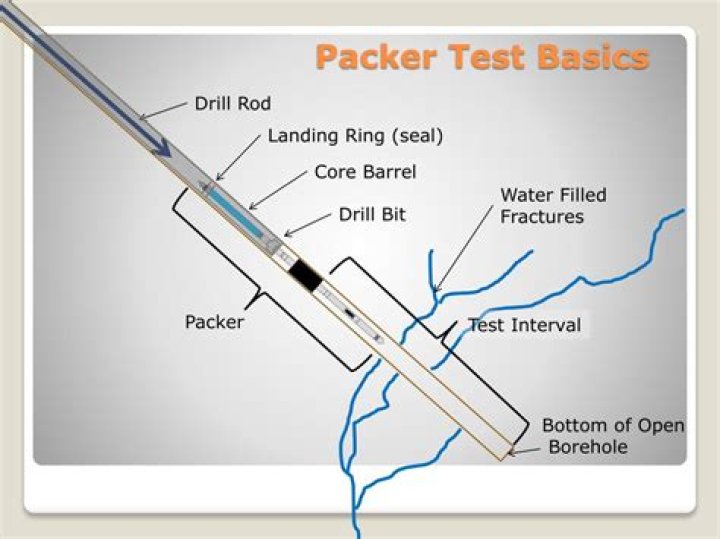 Packer Test Basics

Drill Rod

Landing Ring (seal)

Core Barrel

Drill Bit

Water Filled Fractures

Packer

Test Interval

Bottom of Open Borehole